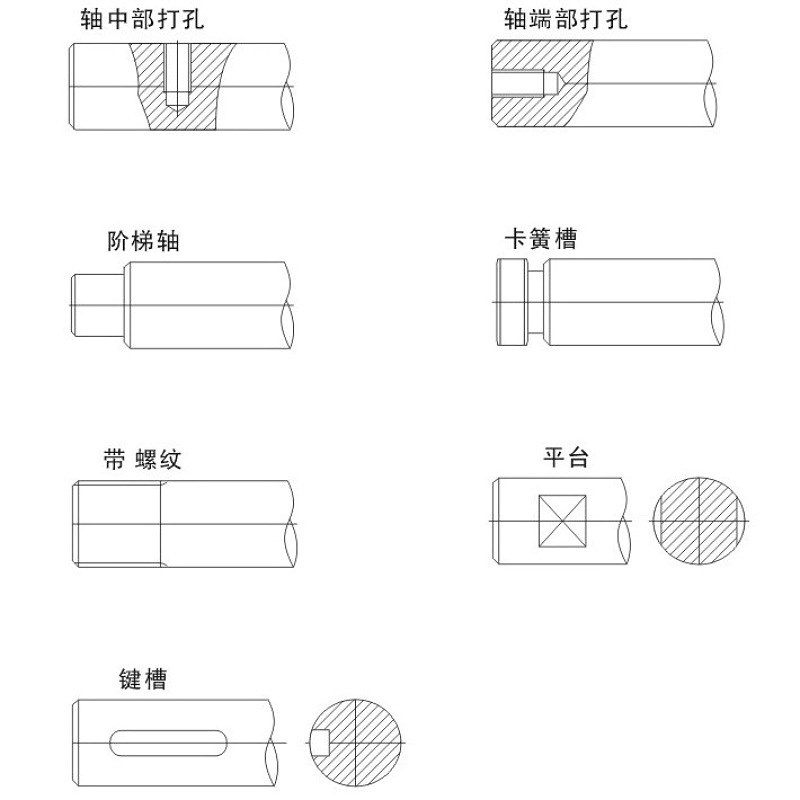 轴中部打孔

轴端部打孔

阶梯轴

卡簧槽

带 螺纹

平台

键槽