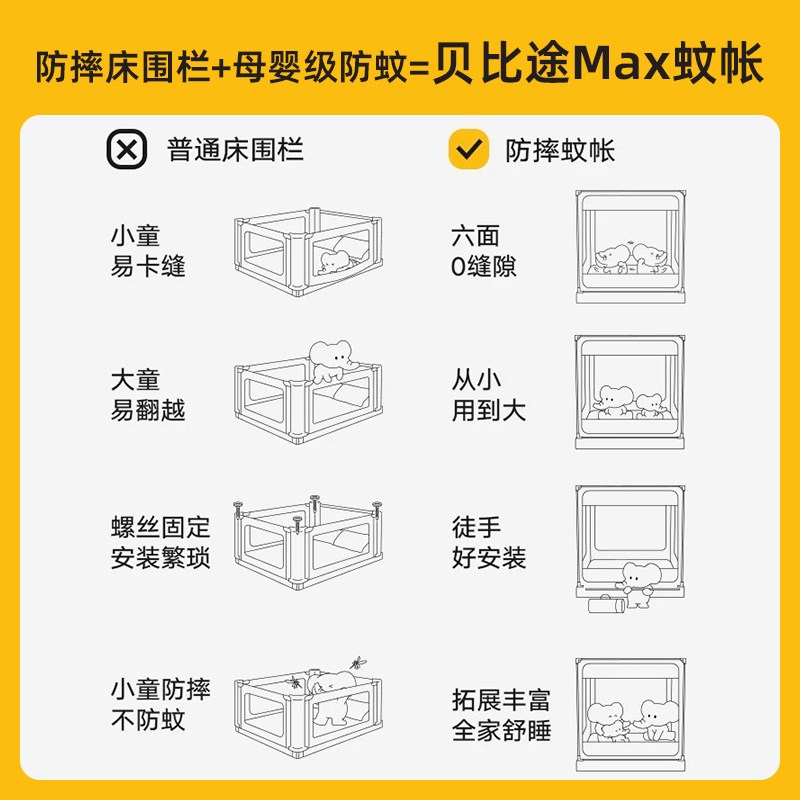 防摔床围栏+母婴级防蚊=贝比途Max蚊帐

普通床围栏

小童
易卡缝

大童
易翻越

螺丝固定
安装繁琐

小童防摔
不防蚊

防摔蚊帐

六面
0缝隙

从小
用到大

徒手
好安装

拓展丰富
全家舒睡