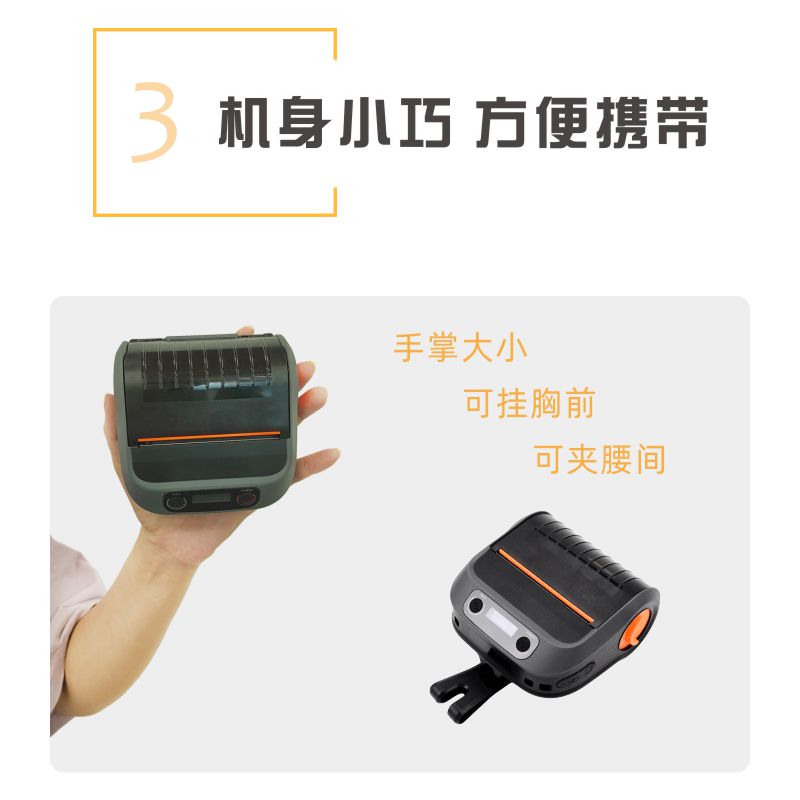 3 机身小巧 方便携带

手掌大小
可挂胸前
可夹腰间