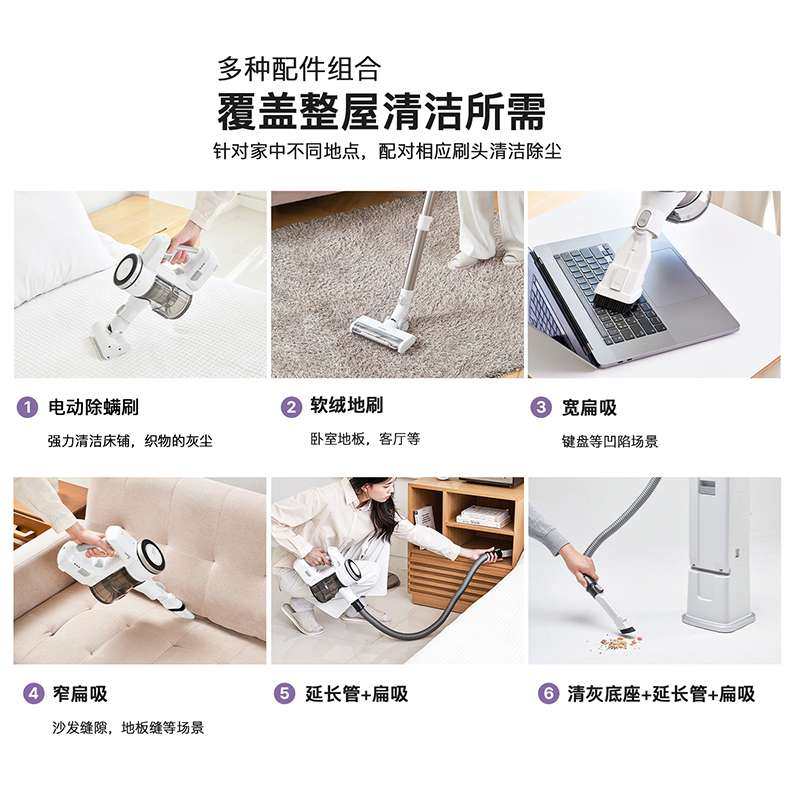 多种配件组合
覆盖整屋清洁所需
针对家中不同地点，配对相应刷头清洁除尘

1 电动除螨刷
强力清洁床铺，织物的灰尘

2 软绒地刷
卧室地板，客厅等

3 宽扁吸
键盘等凹陷场景

4 窄扁吸
沙发缝隙，地板缝等场景

5 延长管+扁吸

6 清灰底座+延长管+扁吸