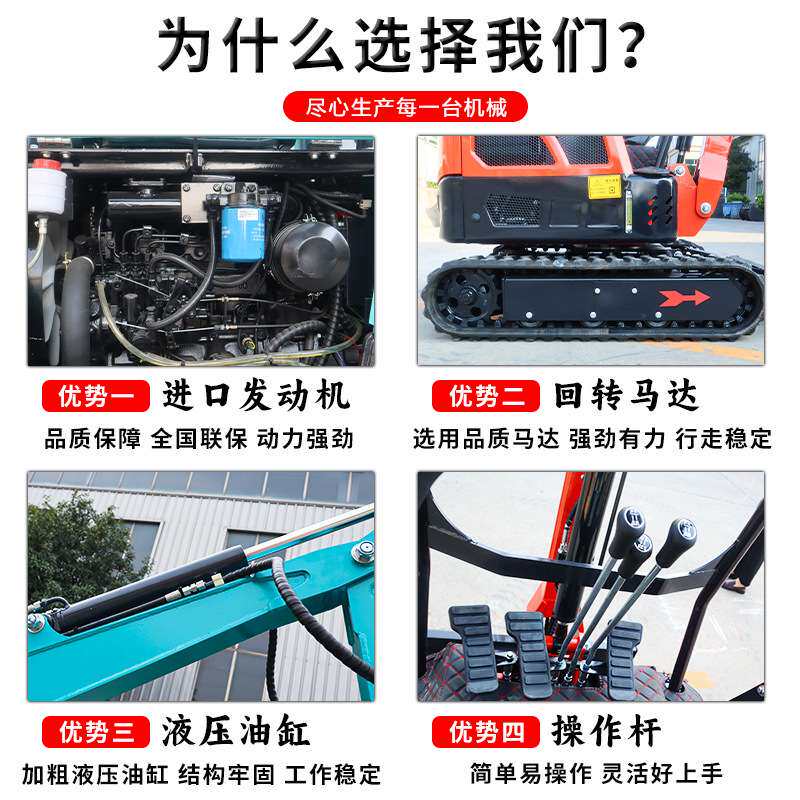 为什么选择我们?

尽心生产每一台机械

优势一 进口发动机

品质保障 全国联保 动力强劲

优势二 回转马达

选用品质马达 强劲有力 行走稳定

优势三 液压油缸

加粗液压油缸 结构牢固 工作稳定

优势四 操作杆

简单易操作 灵活好上手