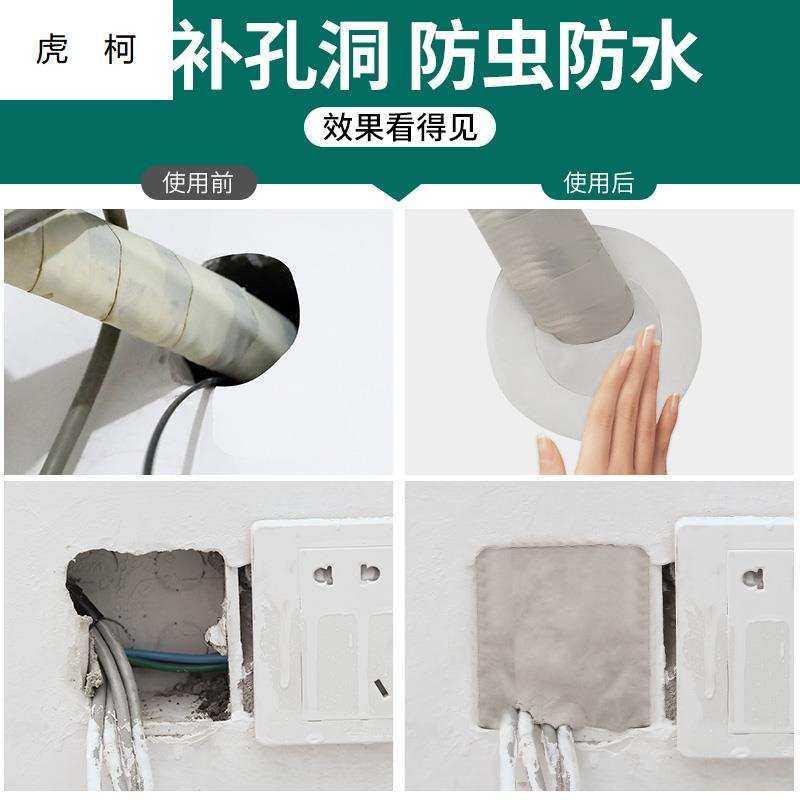 虎 柯

补孔洞 防虫防水

效果看得见

使用前

使用后