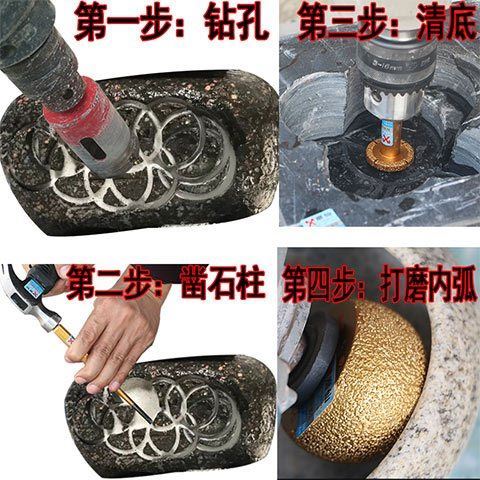 第一步：钻孔

第三步：清底

第二步：凿石柱

第四步：打磨内弧