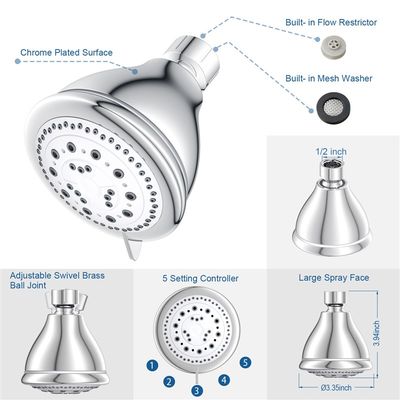 Chrome Plated Surface

Built- in Flow Restrictor

Built- in Mesh Washer

1/2 inch

Adjustable Swivel Brass Ball Joint

5 Setting Controller

1
2
3
4
5

Large Spray Face

3.94inch

Ø3.35inch