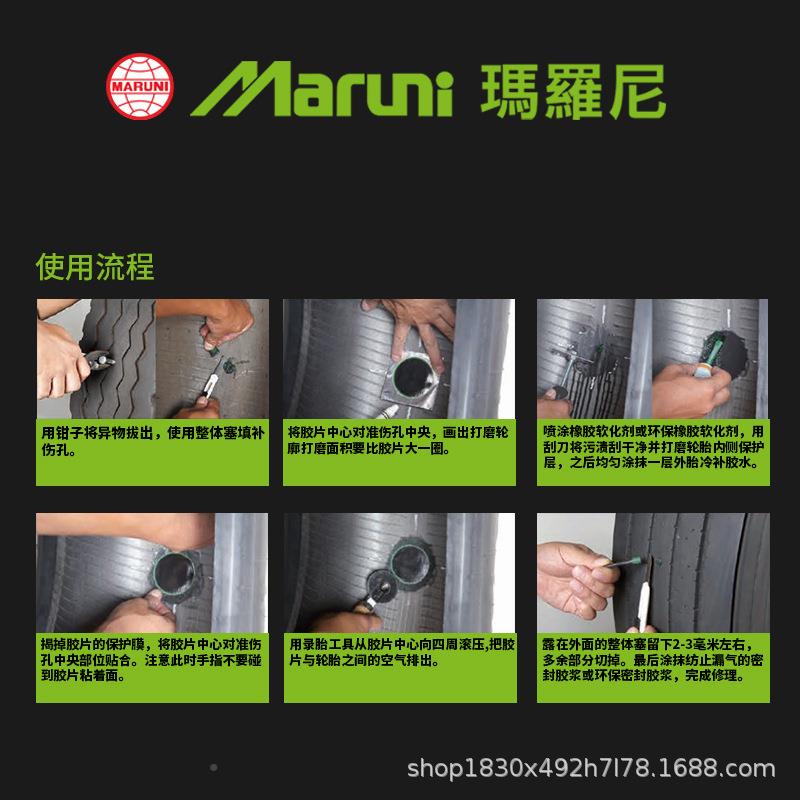 MARUNI

Maruni 瑪羅尼

使用流程

用钳子将异物拔出，使用整体塞填补伤孔。

将胶片中心对准伤孔中央，画出打磨轮廓打磨面积要比胶片大一圈。

喷涂橡胶软化剂或环保橡胶软化剂，用刮刀将污渍刮干净并打磨轮胎内侧保护层，之后均匀涂抹一层外胎冷补胶水。

揭掉胶片的保护膜，将胶片中心对准伤孔中央部位贴合。注意此时手指不要碰到胶片粘着面。

用录胎工具从胶片中心向四周滚压,把胶片与轮胎之间的空气排出。

露在外面的整体塞留下2-3毫米左右，多余部分切掉。最后涂抹纺止漏气的密封胶浆或环保密封胶浆，完成修理。

shop1830x492h7l78.1688.com