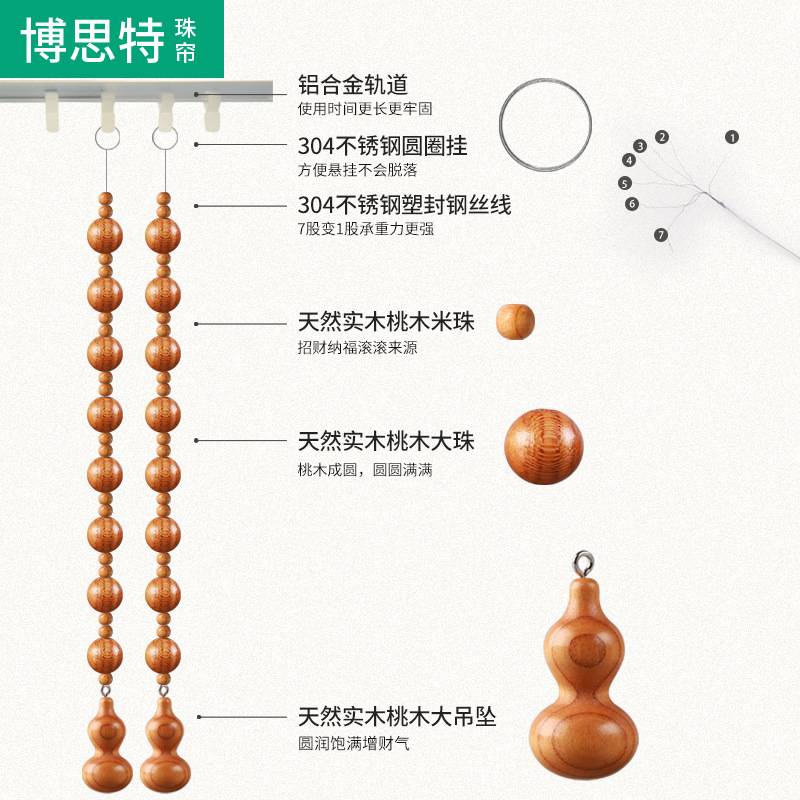 博思特 珠帘

铝合金轨道
使用时间更长更牢固

304不锈钢圆圈挂
方便悬挂不会脱落

304不锈钢塑封钢丝线
7股变1股承重力更强

1 2 3 4 5 6 7

天然实木桃木米珠
招财纳福滚滚来源

天然实木桃木大珠
桃木成圆，圆圆满满

天然实木桃木大吊坠
圆润饱满增财气