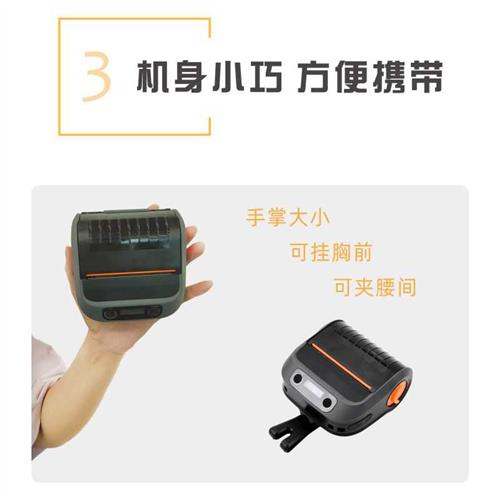 3 机身小巧 方便携带

手掌大小

可挂胸前

可夹腰间