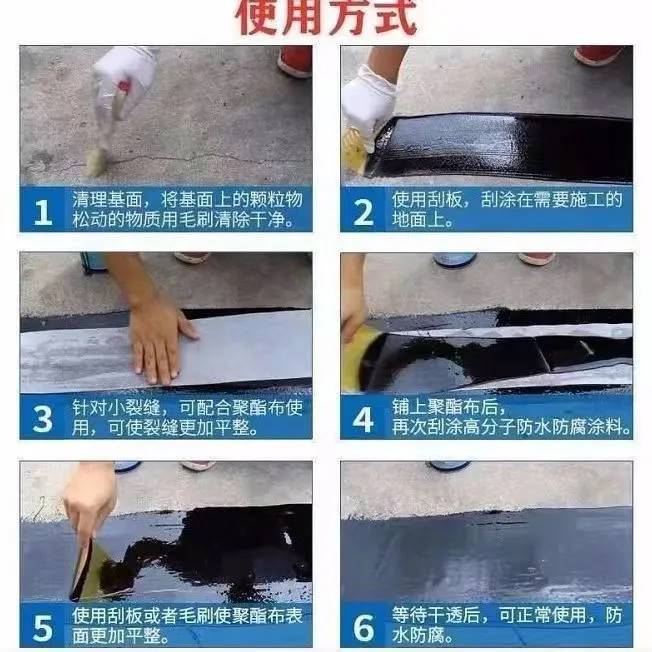 使用方式

1 清理基面，将基面上的颗粒物松动的物质用毛刷清除干净。

2 使用刮板，刮涂在需要施工的地面上。

3 针对小裂缝，可配合聚酯布使用，可使裂缝更加平整。

4 铺上聚酯布后，再次刮涂高分子防水防腐涂料。

5 使用刮板或者毛刷使聚酯布表面更加平整。

6 等待干透后，可正常使用，防水防腐。