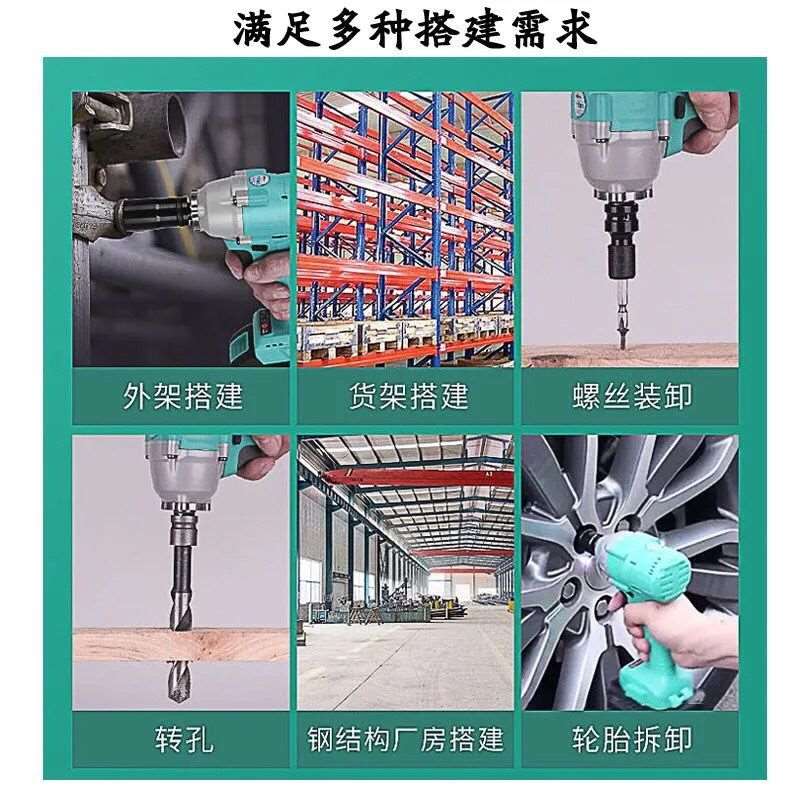 满足多种搭建需求

外架搭建

货架搭建

螺丝装卸

转孔

钢结构厂房搭建

轮胎拆卸