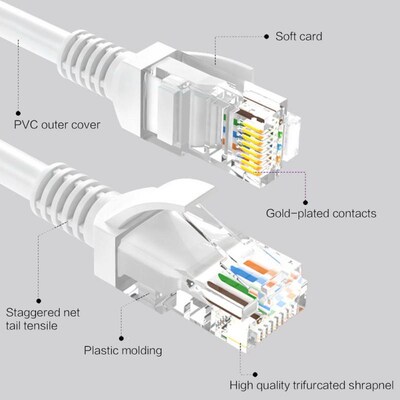 Soft card

PVC outer cover

Gold-plated contacts

Staggered net tail tensile

Plastic molding

High quality trifurcated shrapnel