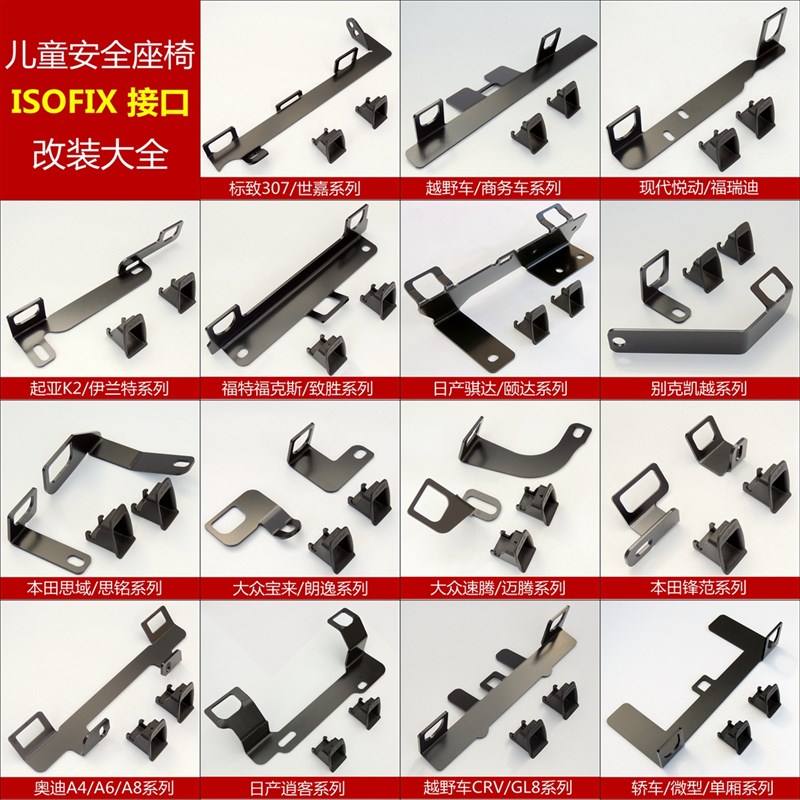 儿童安全座椅
ISOFIX 接口
改装大全

标致307/世嘉系列

越野车/商务车系列

现代悦动/福瑞迪

起亚K2/伊兰特系列

福特福克斯/致胜系列

日产骐达/颐达系列

别克凯越系列

本田思域/思铭系列

大众宝来/朗逸系列

大众速腾/迈腾系列

本田锋范系列

奥迪A4/A6/A8系列

日产逍客系列

越野车CRV/GL8系列

轿车/微型/单厢系列