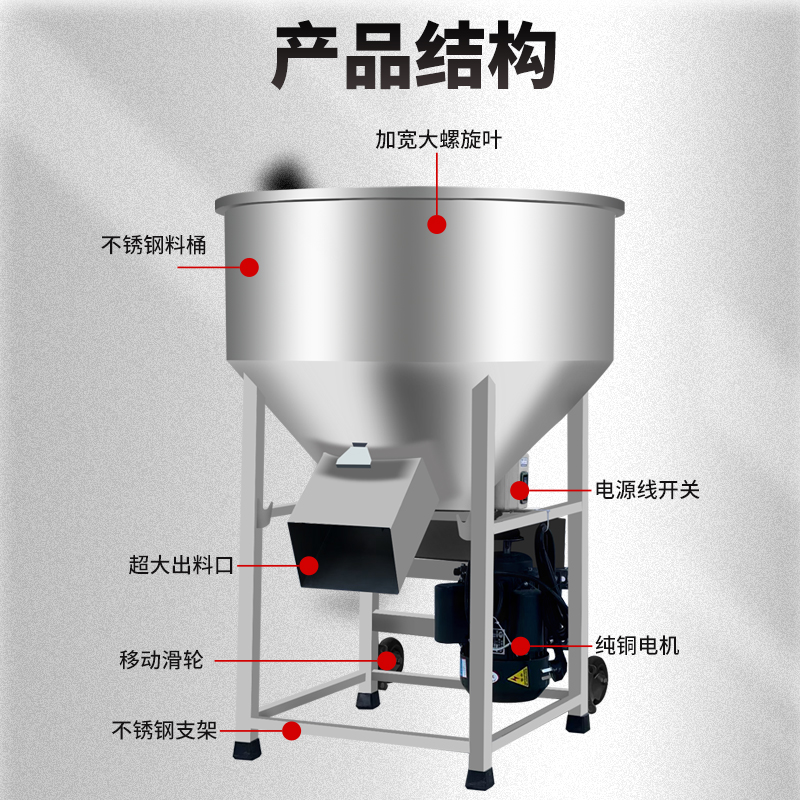 产品结构

加宽大螺旋叶

不锈钢料桶

电源线开关

超大出料口

纯铜电机

移动滑轮

不锈钢支架