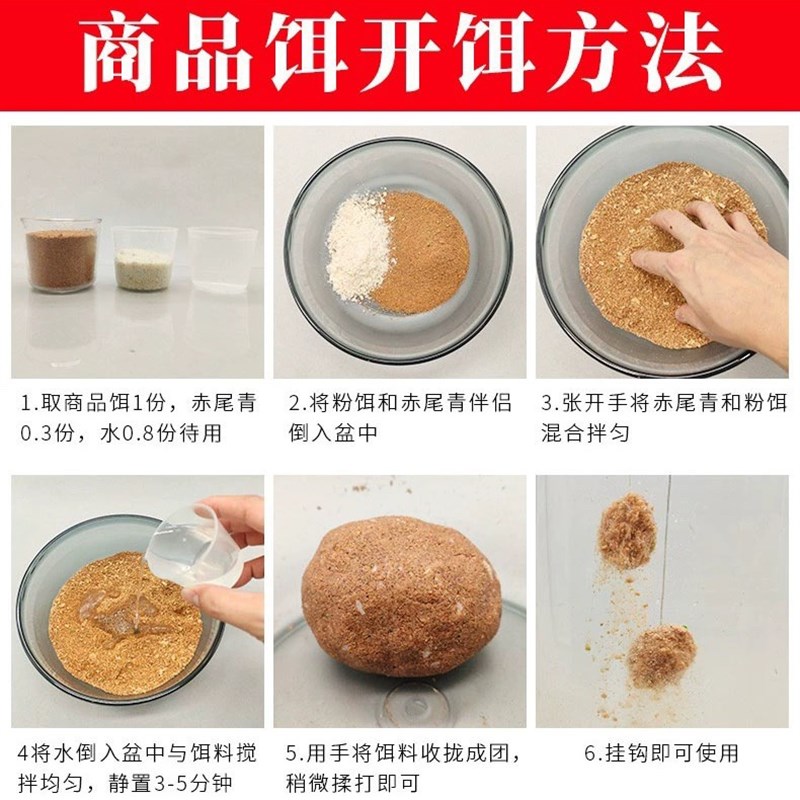 商品饵开饵方法

1.取商品饵1份，赤尾青0.3份，水0.8份待用

2.将粉饵和赤尾青伴侣倒入盆中

3.张开手将赤尾青和粉饵混合拌匀

4将水倒入盆中与饵料搅拌均匀，静置3-5分钟

5.用手将饵料收拢成团，稍微揉打即可

6.挂钩即可使用