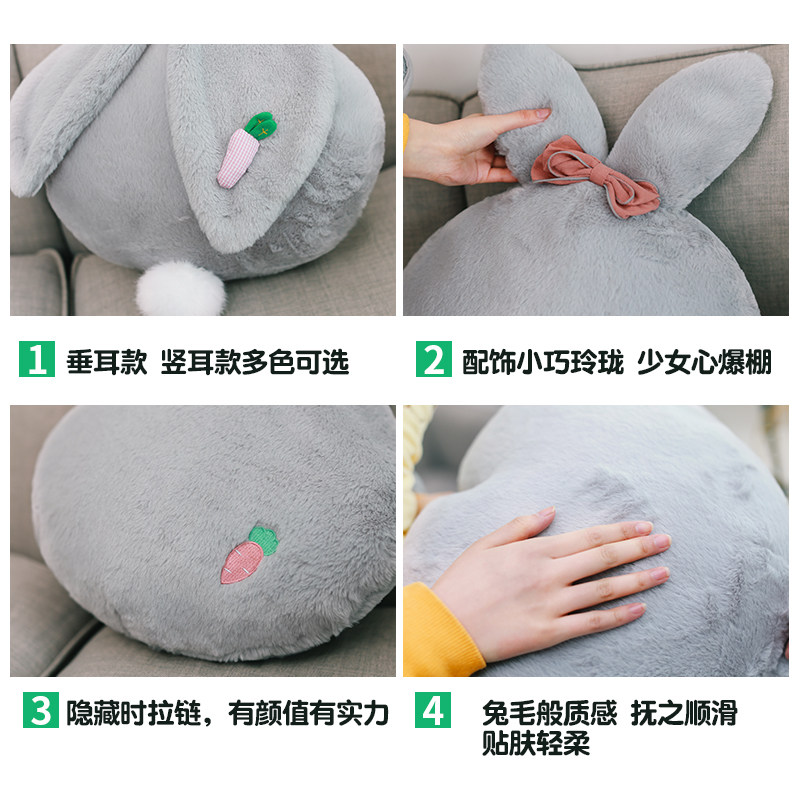 1 垂耳款 竖耳款多色可选

2 配饰小巧玲珑 少女心爆棚

3 隐藏时拉链，有颜值有实力

4 兔毛般质感 抚之顺滑 贴肤轻柔