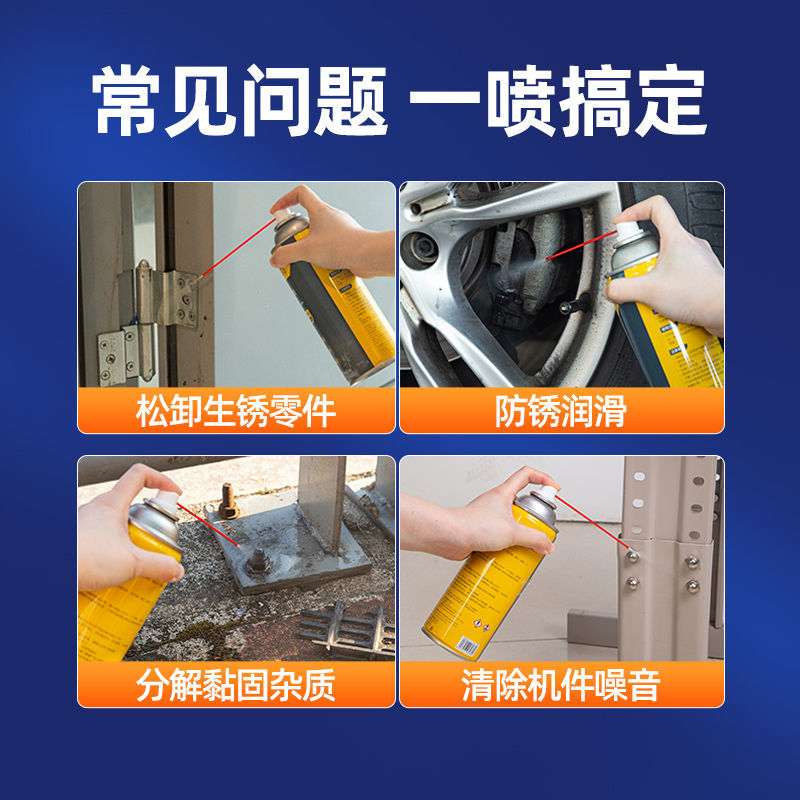 常见问题 一喷搞定

松卸生锈零件

防锈润滑

分解黏固杂质

清除机件噪音