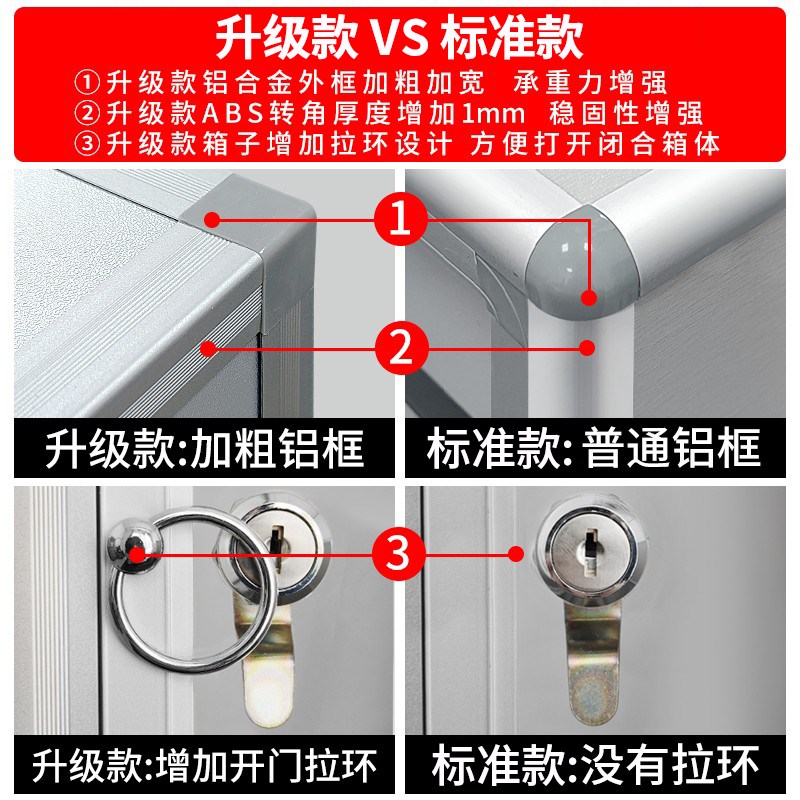 升级款 VS 标准款

①升级款铝合金外框加粗加宽 承重力增强
②升级款ABS转角厚度增加1mm 稳固性增强
③升级款箱子增加拉环设计 方便打开闭合箱体

1

2

升级款:加粗铝框

标准款:普通铝框

3

升级款:增加开门拉环

标准款:没有拉环