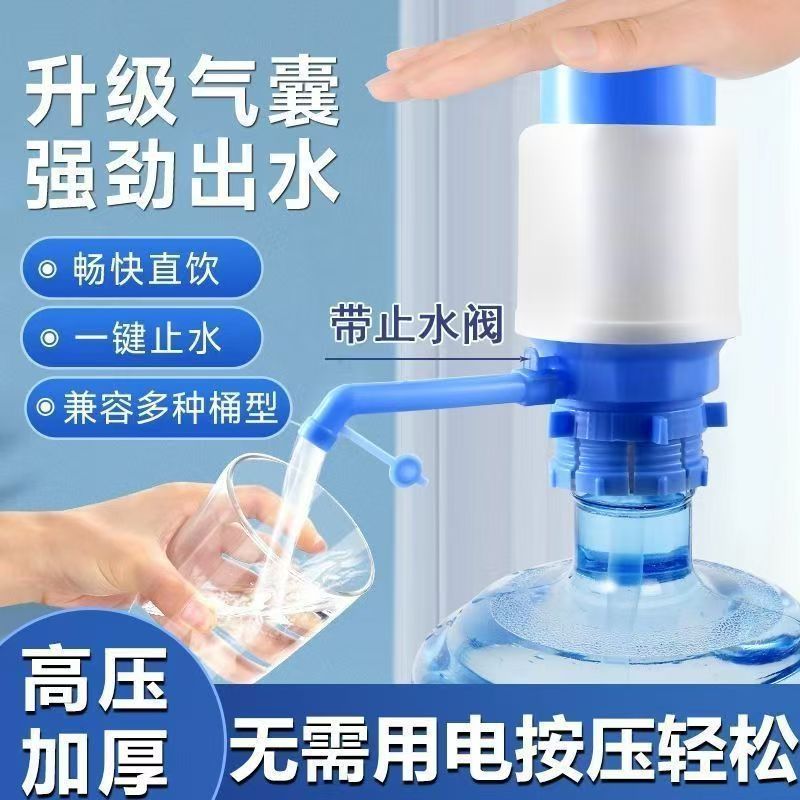 升级气囊
强劲出水

畅快直饮

一键止水

兼容多种桶型

带止水阀

高压
加厚

无需用电按压轻松