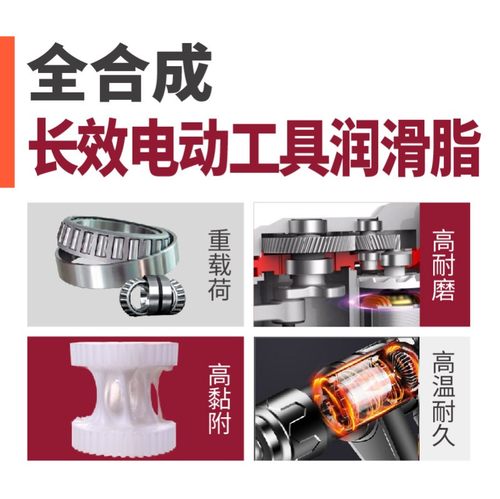 全合成
长效电动工具润滑脂

重载荷

高耐磨

高黏附

高温耐久