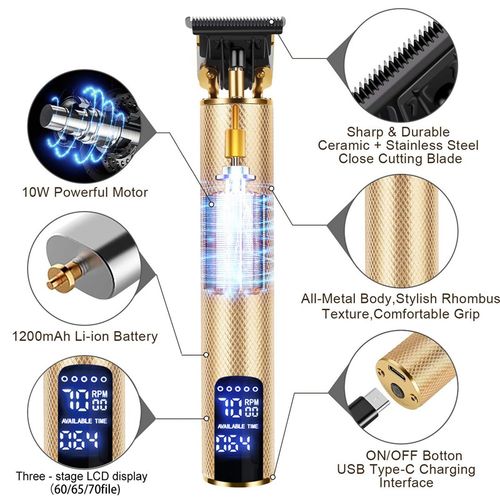 10W Powerful Motor

1200mAh Li-ion Battery

70 RPM 00
AVAILABLE TIME
064

Three - stage LCD display (60/65/70file)

70 RPM 00
AVAILABLE TIME
064

Sharp & Durable Ceramic + Stainless Steel Close Cutting Blade

All-Metal Body,Stylish Rhombus Texture,Comfortable Grip

ON/OFF Botton USB Type-C Charging Interface