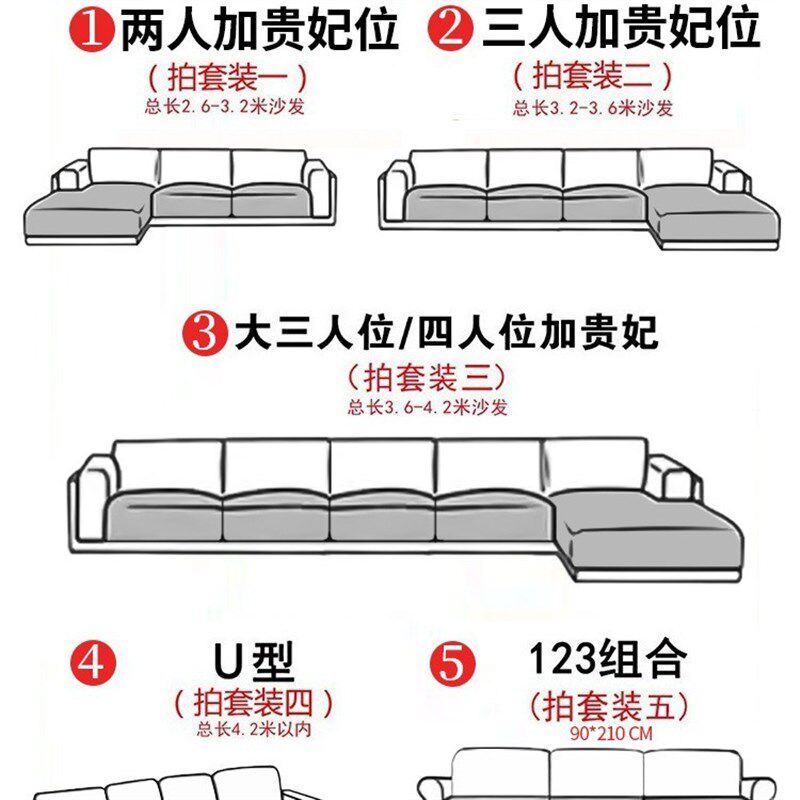 1 两人加贵妃位
（拍套装一）
总长2.6-3.2米沙发

2 三人加贵妃位
（拍套装二）
总长3.2-3.6米沙发

3 大三人位/四人位加贵妃
（拍套装三）
总长3.6-4.2米沙发

4 U型
（拍套装四）
总长4.2米以内

5 123组合
（拍套装五）
90*210 CM