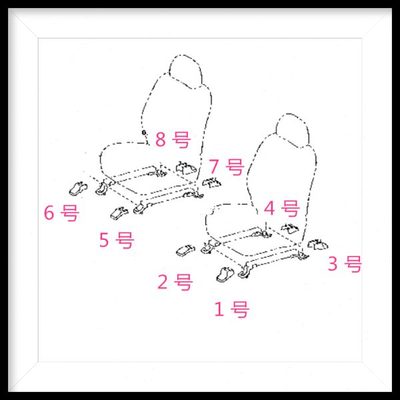 8 号
7 号
6 号
5 号
4 号
3 号
2 号
1 号