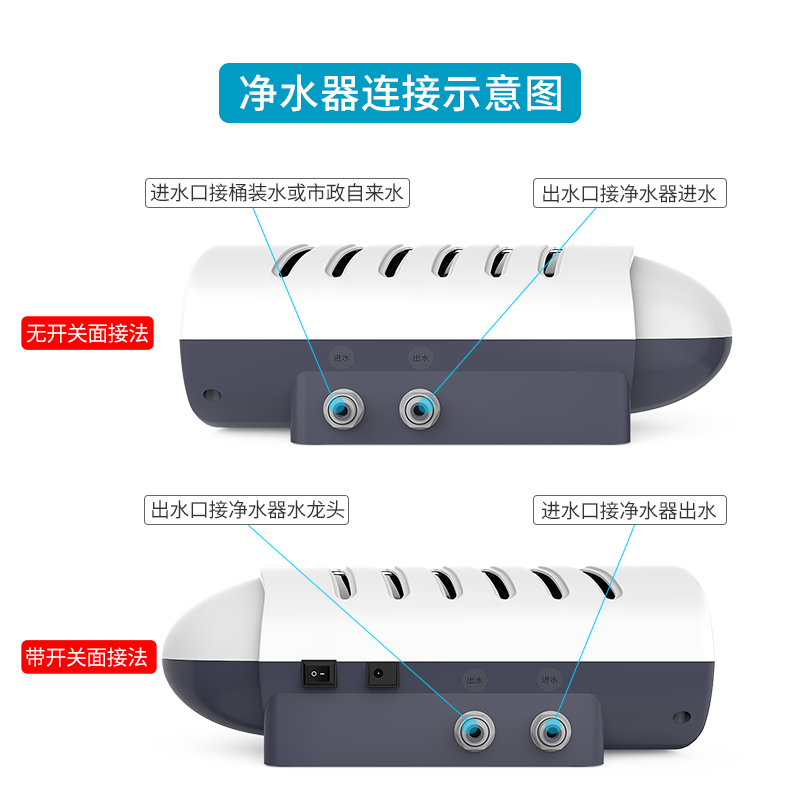 净水器连接示意图

进水口接桶装水或市政自来水

出水口接净水器进水

无开关面接法

进水

出水

出水口接净水器水龙头

进水口接净水器出水

带开关面接法

出水

进水