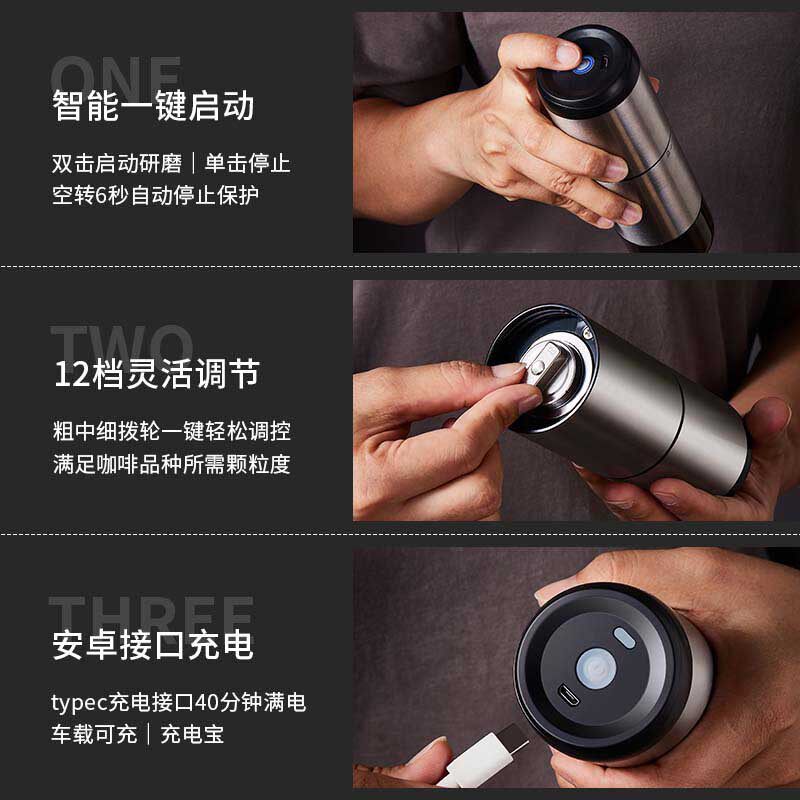 ONE
智能一键启动

双击启动研磨｜单击停止
空转6秒自动停止保护

TWO
12档灵活调节

粗中细拨轮一键轻松调控
满足咖啡品种所需颗粒度

THREE
安卓接口充电

typec充电接口40分钟满电
车载可充｜充电宝