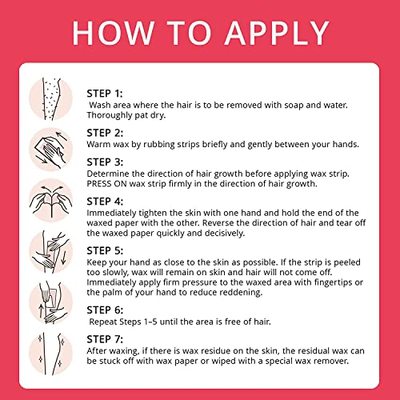 HOW TO APPLY

STEP 1:
Wash area where the hair is to be removed with soap and water. Thoroughly pat dry.

STEP 2:
Warm wax by rubbing strips briefly and gently between your hands.

STEP 3:
Determine the direction of hair growth before applying wax strip. PRESS ON wax strip firmly in the direction of hair growth.

STEP 4:
Immediately tighten the skin with one hand and hold the end of the waxed paper with the other. Reverse the direction of hair and tear off the waxed paper quickly and decisively.

STEP 5:
Keep your hand as close to the skin as possible. If the strip is peeled too slowly, wax will remain on skin and hair will not come off. Immediately apply firm pressure to the waxed area with fingertips or the palm of your hand to reduce reddening.

STEP 6:
Repeat Steps 1–5 until the area is free of hair.

STEP 7:
After waxing, if there is wax residue on the skin, the residual wax can be stuck off with wax paper or wiped with a special wax remover.