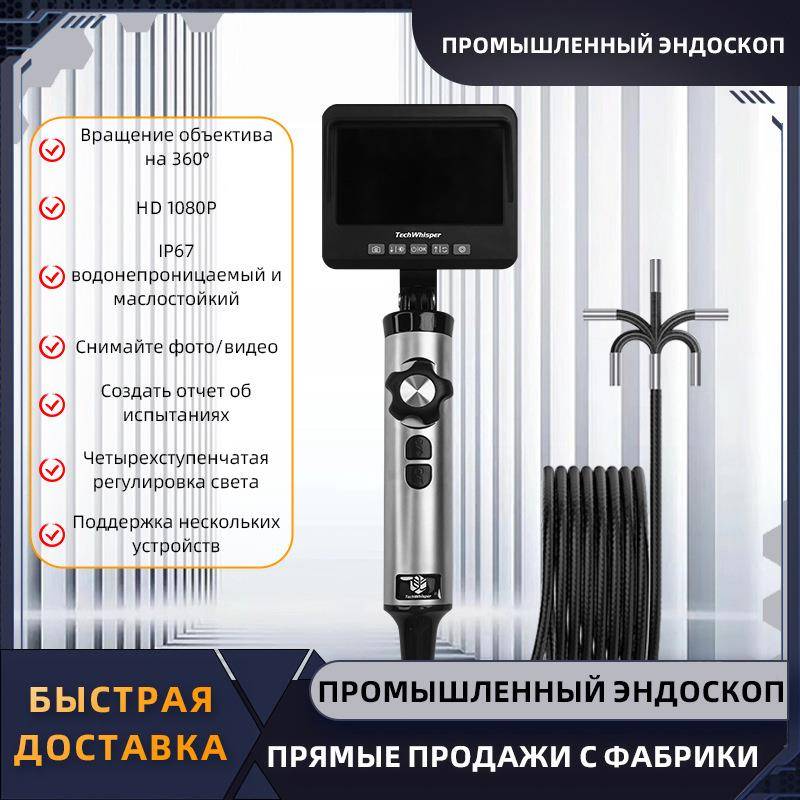 ПРОМЫШЛЕННЫЙ ЭНДОСКОП

Вращение объектива на 360°

HD 1080P

IP67 водонепроницаемый и маслостойкий

Снимайте фото/видео

Создать отчет об испытаниях

Четырехступенчатая регулировка света

Поддержка нескольких устройств

TechWhisper

TechWhisper

БЫСТРАЯ ДОСТАВКА

ПРОМЫШЛЕННЫЙ ЭНДОСКОП

ПРЯМЫЕ ПРОДАЖИ С ФАБРИКИ