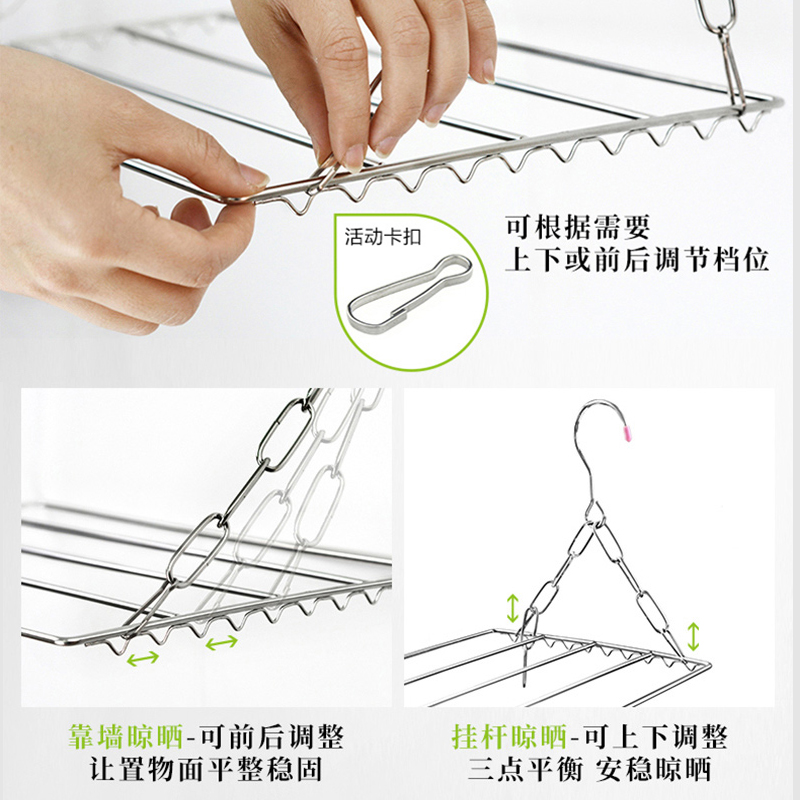 活动卡扣

可根据需要
上下或前后调节档位

靠墙晾晒-可前后调整
让置物面平整稳固

挂杆晾晒-可上下调整
三点平衡 安稳晾晒