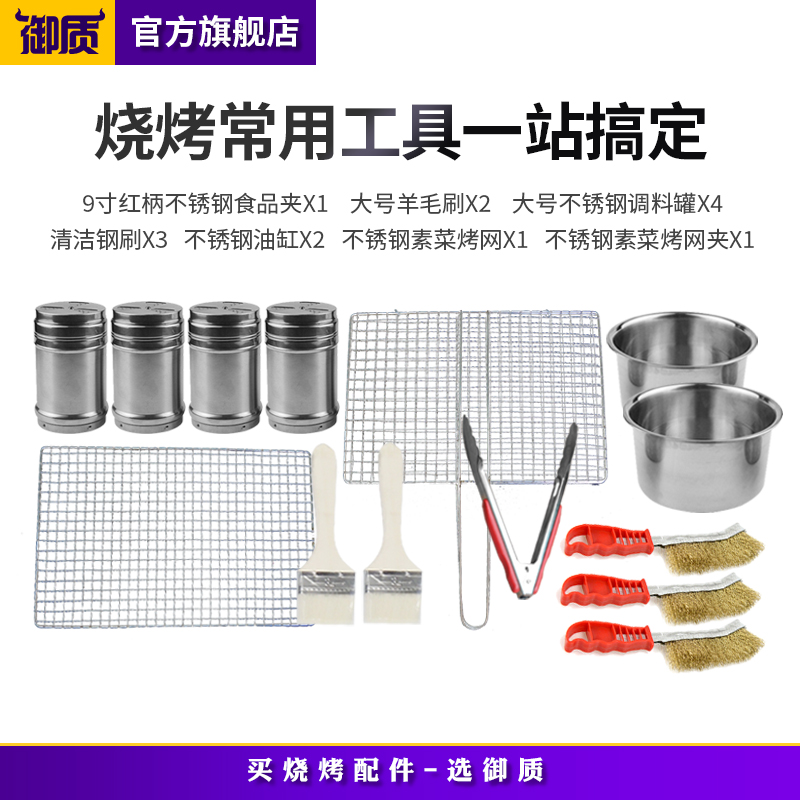 御质 官方旗舰店

烧烤常用工具一站搞定

9寸红柄不锈钢食品夹X1 大号羊毛刷X2 大号不锈钢调料罐X4
清洁钢刷X3 不锈钢油缸X2 不锈钢素菜烤网X1 不锈钢素菜烤网夹X1

买烧烤配件-选御质