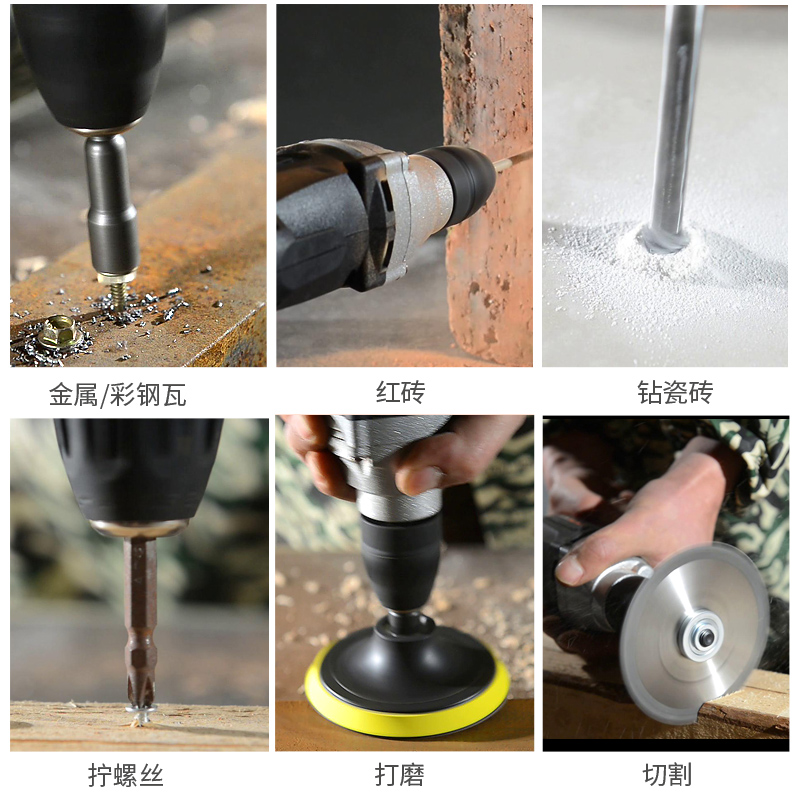 金属/彩钢瓦

红砖

钻瓷砖

拧螺丝

打磨

切割