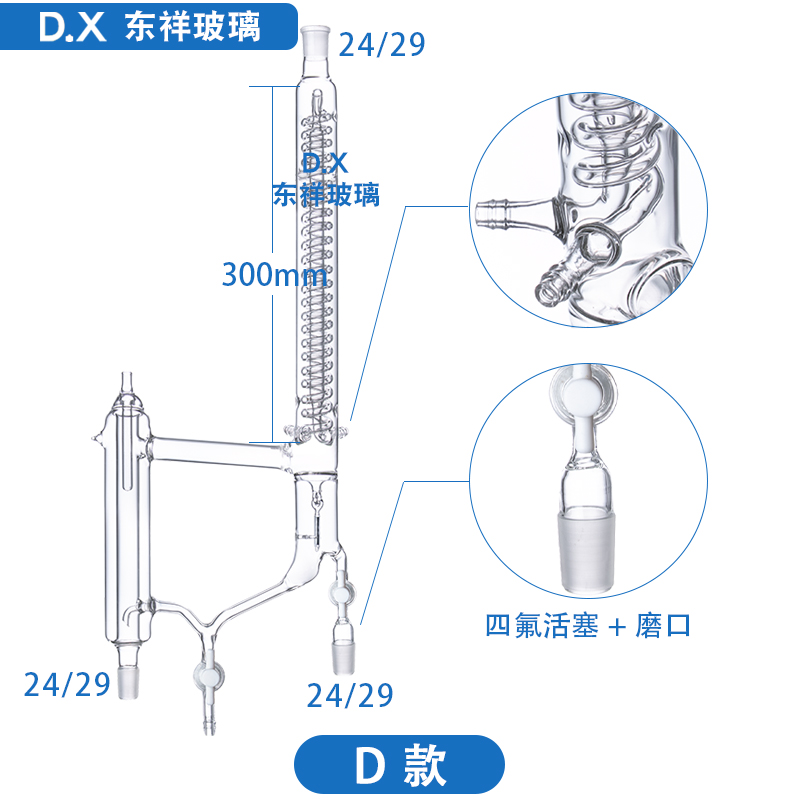 D.X 东祥玻璃

24/29

D.X
东祥玻璃

300mm

四氟活塞 + 磨口

24/29

24/29

D 款