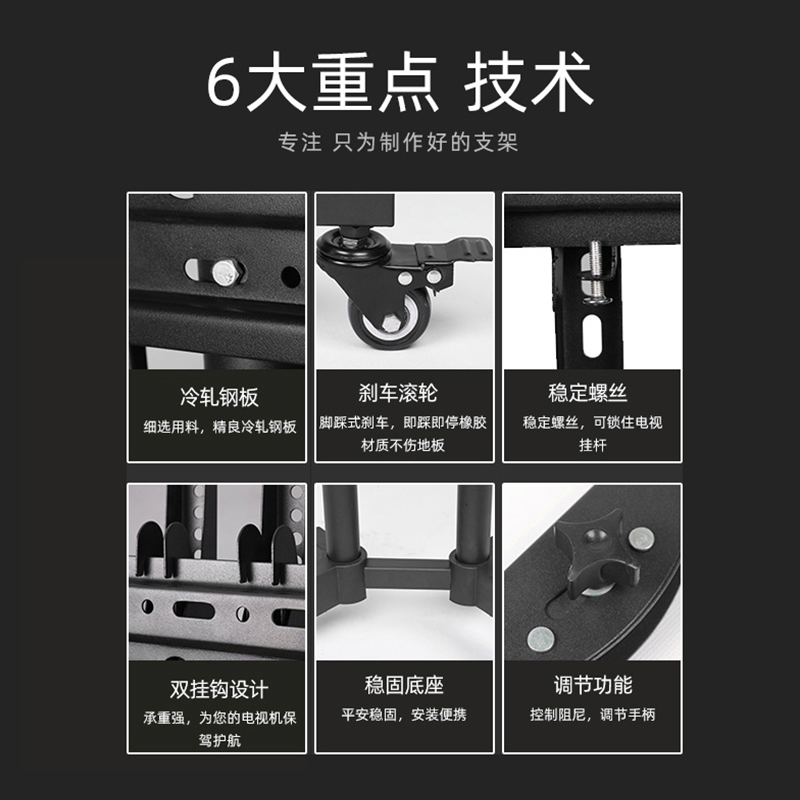 6大重点 技术

专注 只为制作好的支架

冷轧钢板

细选用料，精良冷轧钢板

刹车滚轮

脚踩式刹车，即踩即停橡胶材质不伤地板

稳定螺丝

稳定螺丝，可锁住电视挂杆

双挂钩设计

承重强，为您的电视机保驾护航

稳固底座

平安稳固，安装便携

调节功能

控制阻尼，调节手柄