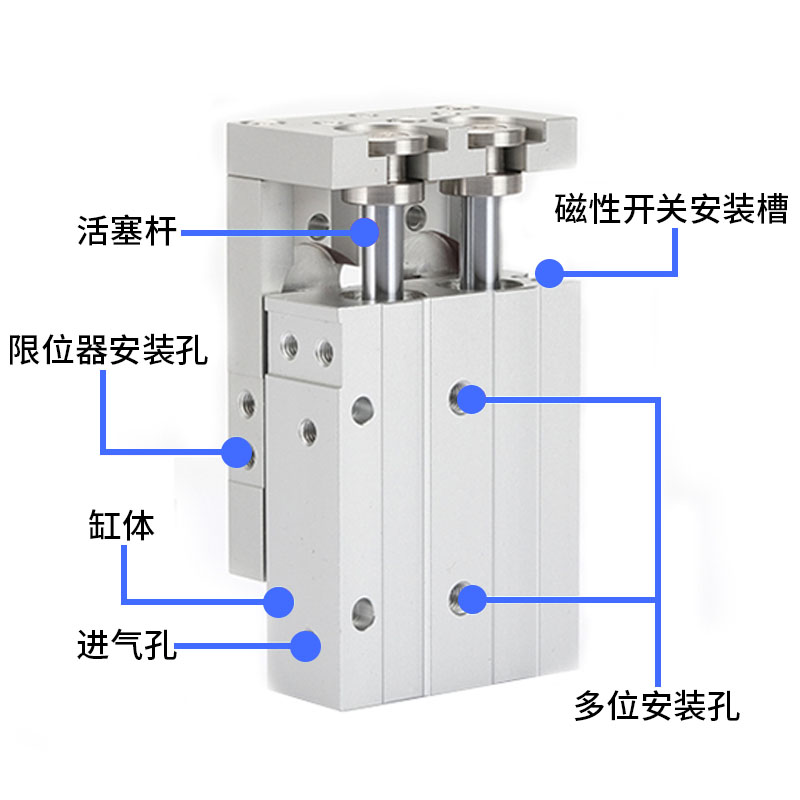 活塞杆
磁性开关安装槽
限位器安装孔
缸体
进气孔
多位安装孔