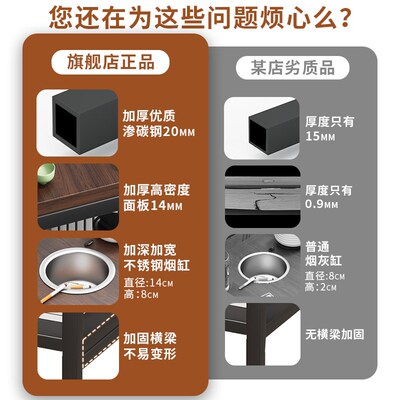 您还在为这些问题烦心么?

旗舰店正品

加厚优质
渗碳钢20MM

加厚高密度
面板14MM

加深加宽
不锈钢烟缸
直径:14CM
高:8CM

加固横梁
不易变形

某店劣质品

厚度只有
15MM

厚度只有
0.9MM

普通
烟灰缸
直径:8CM
高:2CM

无横梁加固