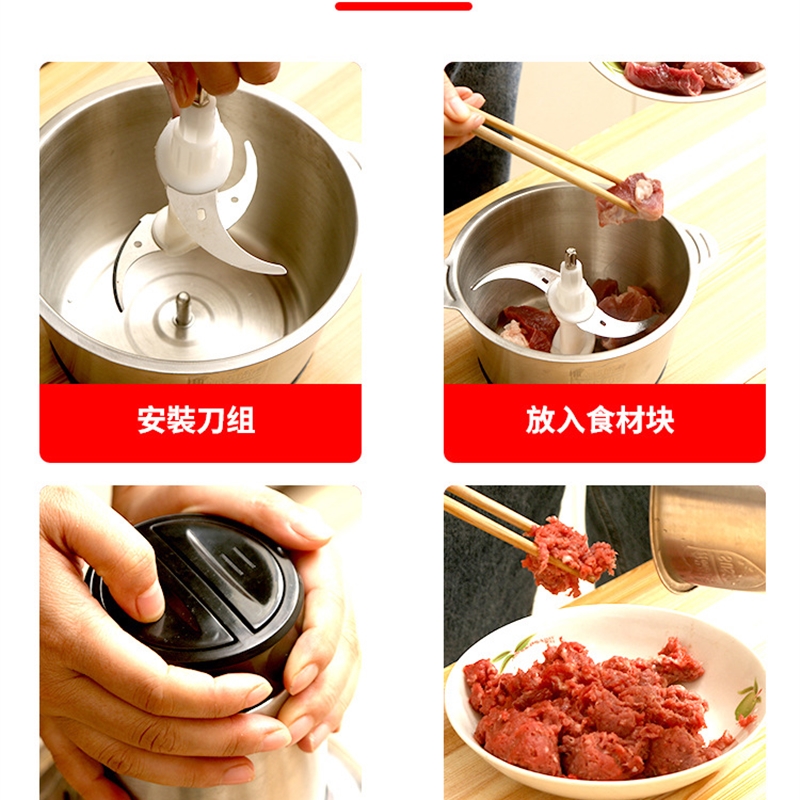 安装刀组

放入食材块