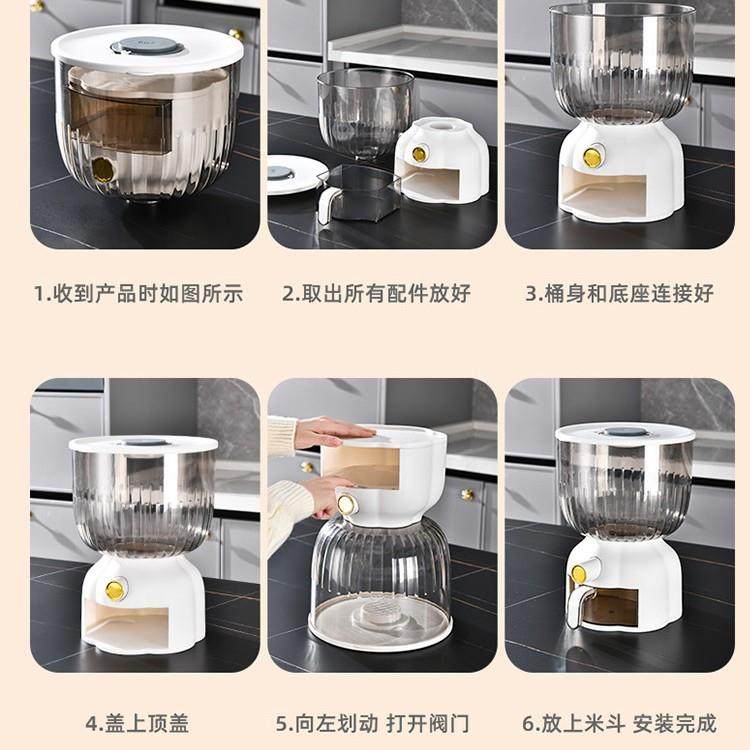 1.收到产品时如图所示

2.取出所有配件放好

3.桶身和底座连接好

4.盖上顶盖

5.向左划动 打开阀门

6.放上米斗 安装完成