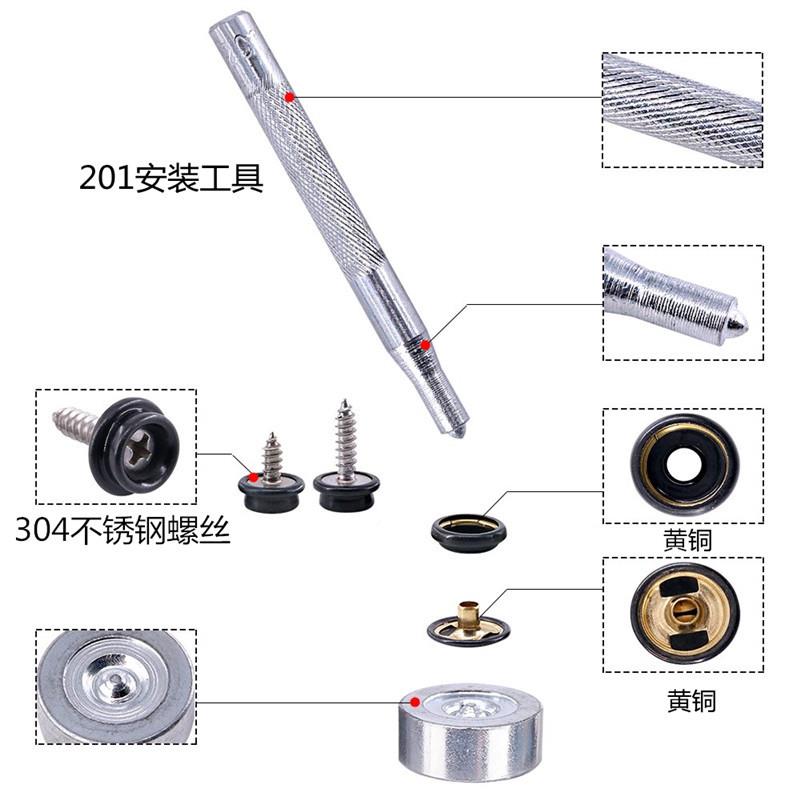 201安装工具

304不锈钢螺丝

黄铜

黄铜