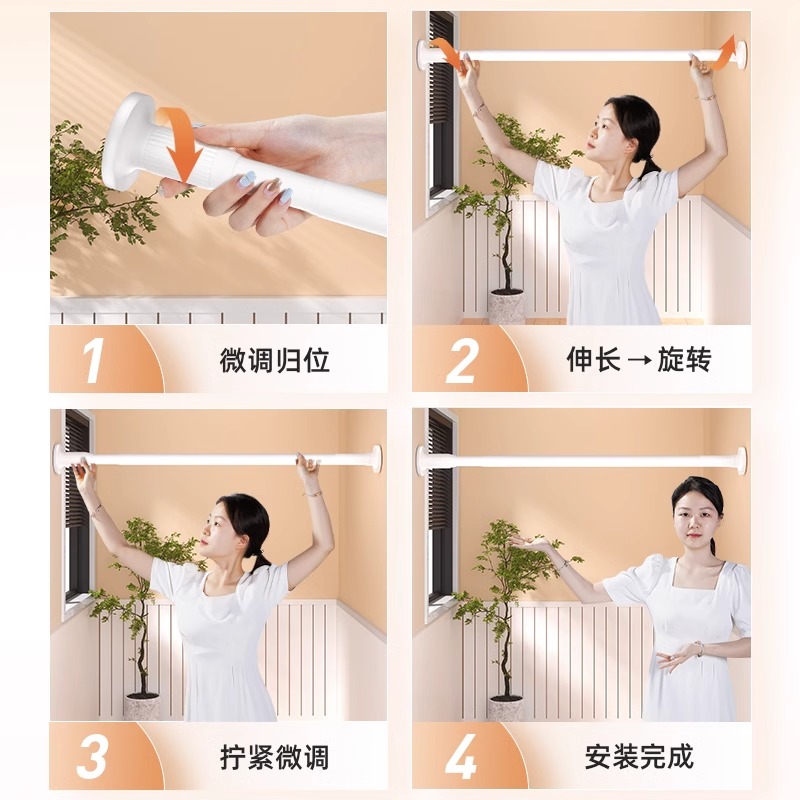 1 微调归位

2 伸长 → 旋转

3 拧紧微调

4 安装完成