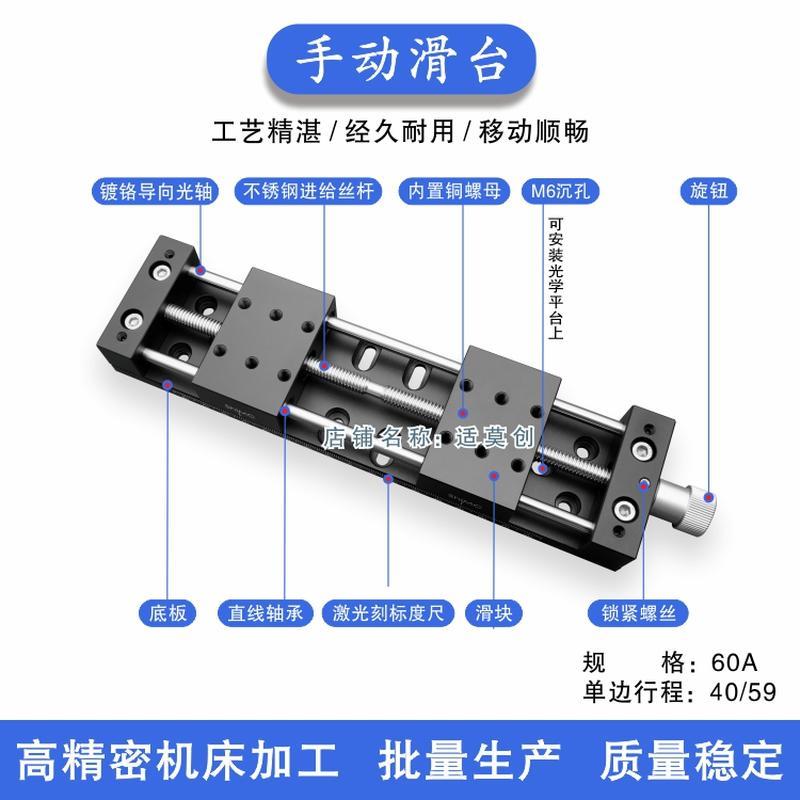 手动滑台

工艺精湛 / 经久耐用 / 移动顺畅

镀铬导向光轴

不锈钢进给丝杆

内置铜螺母

M6沉孔

可安装光学平台上

旋钮

店铺名称：适莫创

底板

直线轴承

激光刻标度尺

滑块

锁紧螺丝

规 格：60A
单边行程：40/59

高精密机床加工 批量生产 质量稳定