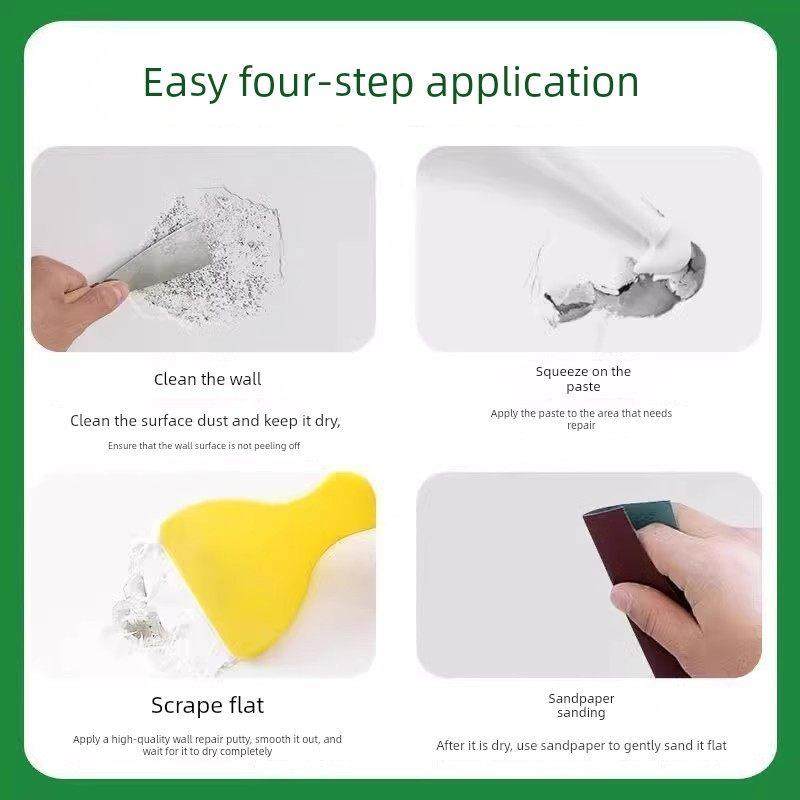 Easy four-step application

Clean the wall

Clean the surface dust and keep it dry,

Ensure that the wall surface is not peeling off

Squeeze on the paste

Apply the paste to the area that needs repair

Scrape flat

Apply a high-quality wall repair putty, smooth it out, and wait for it to dry completely

Sandpaper sanding

After it is dry, use sandpaper to gently sand it flat