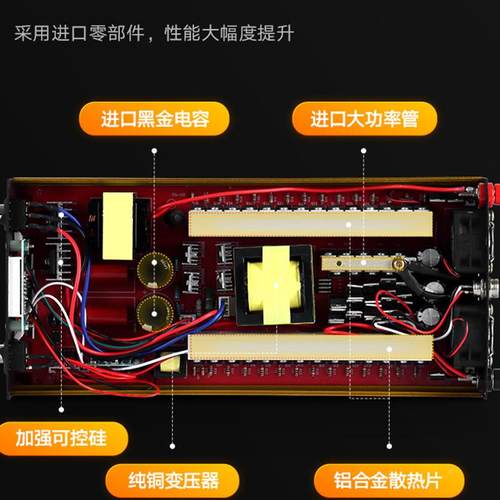 采用进口零部件，性能大幅度提升

进口黑金电容

进口大功率管

加强可控硅

纯铜变压器

铝合金散热片