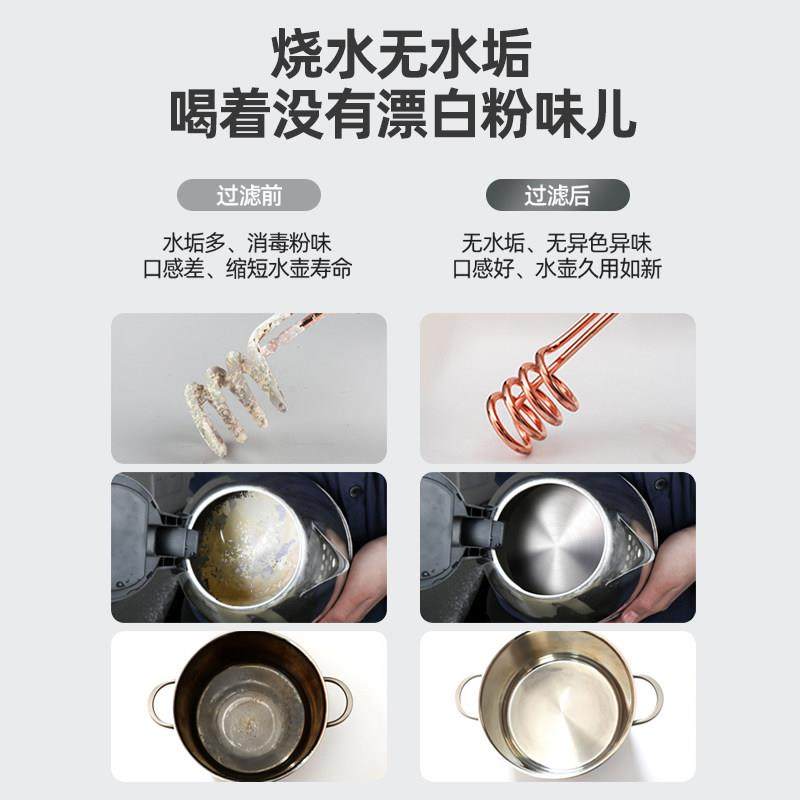 烧水无水垢
喝着没有漂白粉味儿

过滤前

水垢多、消毒粉味
口感差、缩短水壶寿命

过滤后

无水垢、无异色异味
口感好、水壶久用如新