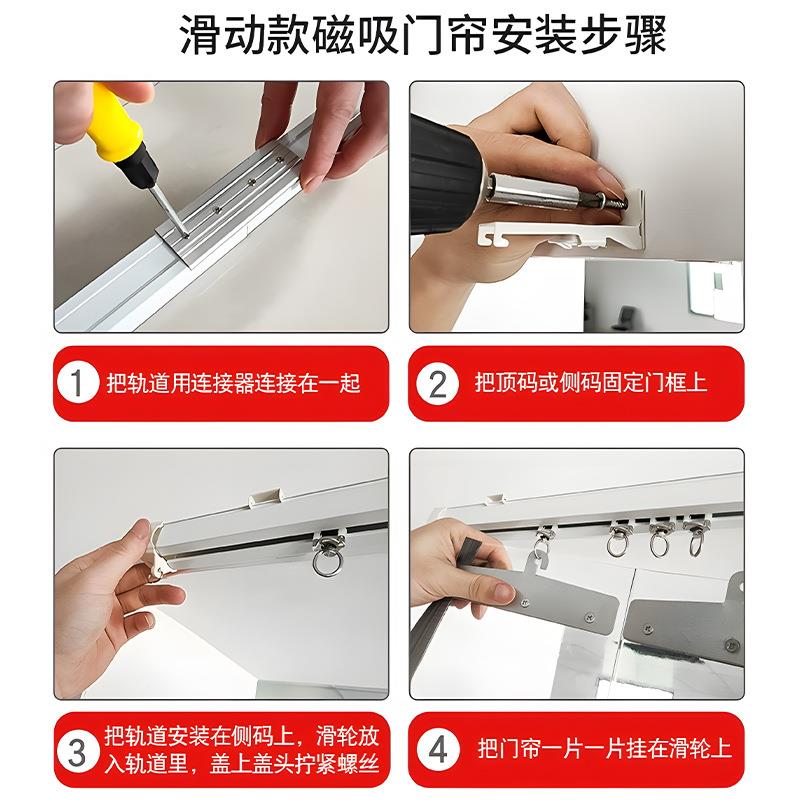 滑动款磁吸门帘安装步骤

1 把轨道用连接器连接在一起

2 把顶码或侧码固定门框上

3 把轨道安装在侧码上，滑轮放入轨道里，盖上盖头拧紧螺丝

4 把门帘一片一片挂在滑轮上