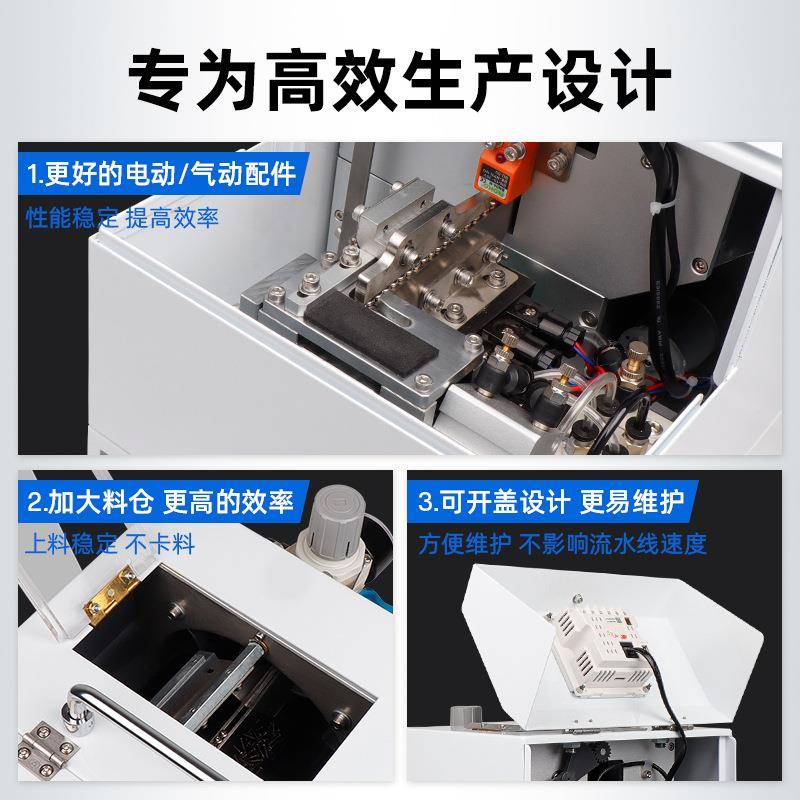 专为高效生产设计

1.更好的电动/气动配件

性能稳定 提高效率

2.加大料仓 更高的效率

上料稳定 不卡料

3.可开盖设计 更易维护

方便维护 不影响流水线速度