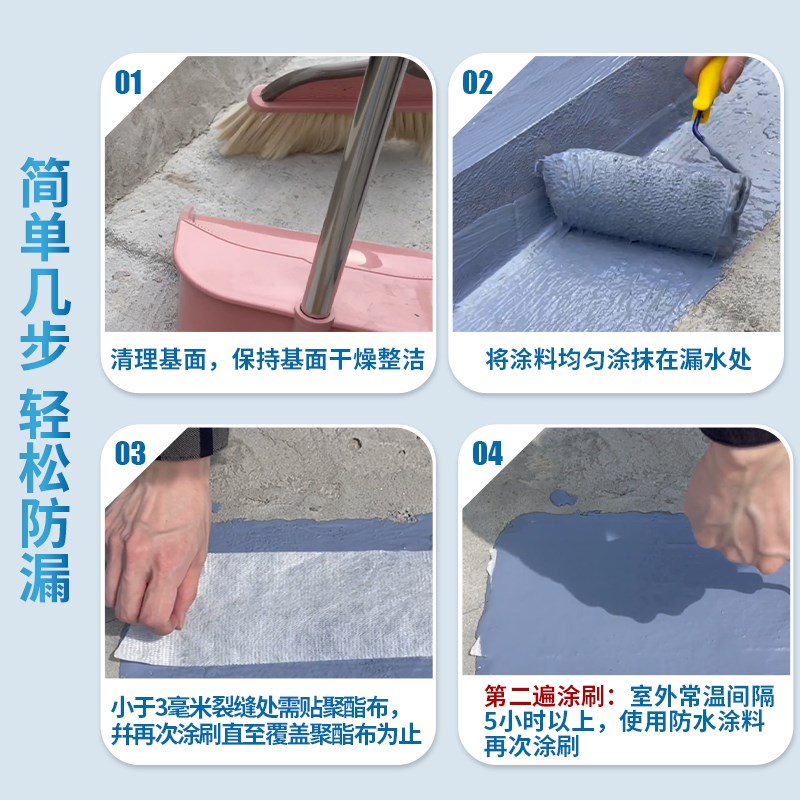 简单几步 轻松防漏

01
清理基面，保持基面干燥整洁

02
将涂料均匀涂抹在漏水处

03
小于3毫米裂缝处需贴聚酯布，并再次涂刷直至覆盖聚酯布为止

04
第二遍涂刷：室外常温间隔5小时以上，使用防水涂料再次涂刷