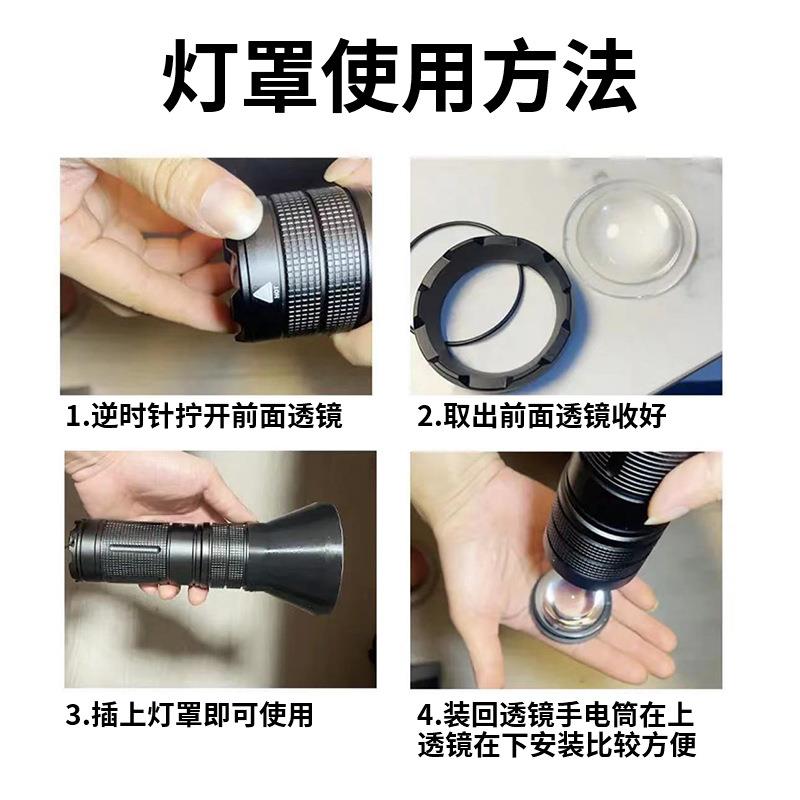 灯罩使用方法

1.逆时针拧开前面透镜

2.取出前面透镜收好

3.插上灯罩即可使用

4.装回透镜手电筒在上透镜在下安装比较方便