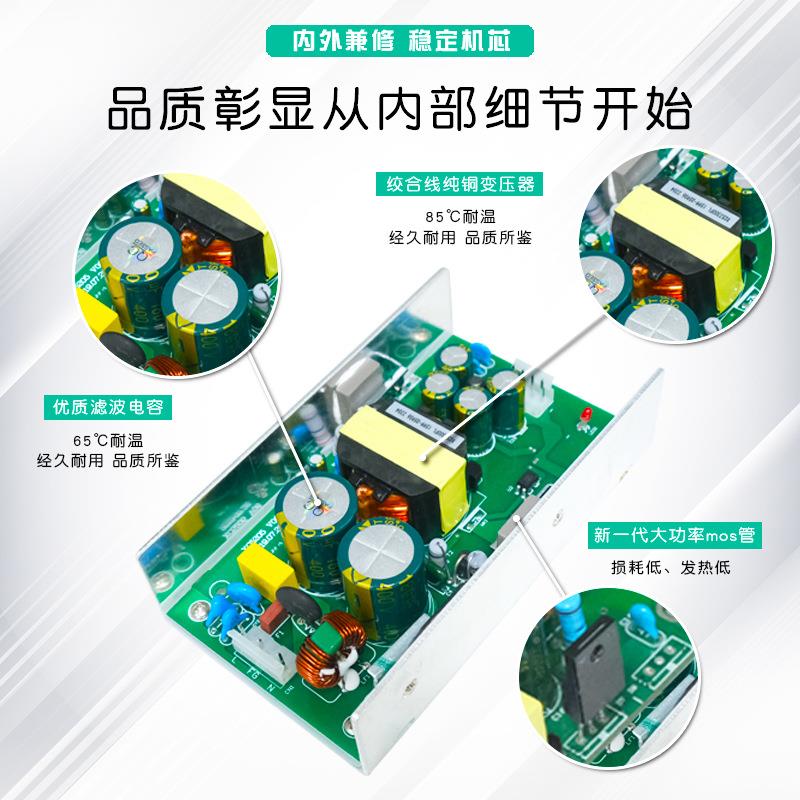 内外兼修 稳定机芯

品质彰显从内部细节开始

绞合线纯铜变压器

85℃耐温
经久耐用 品质所鉴

优质滤波电容

65℃耐温
经久耐用 品质所鉴

新一代大功率mos管

损耗低、发热低