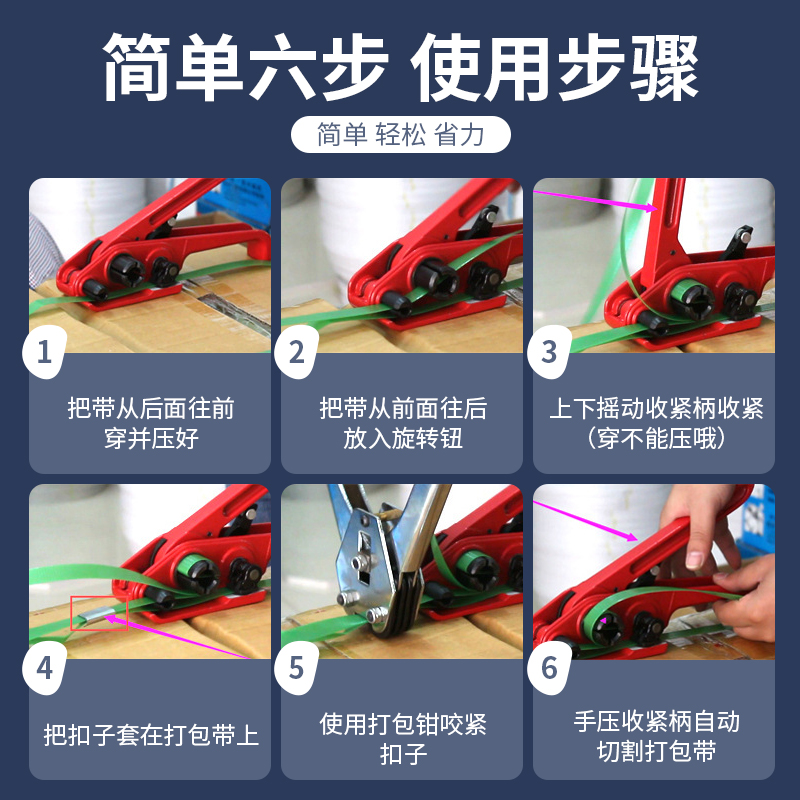 简单六步 使用步骤

简单 轻松 省力

1
把带从后面往前穿并压好

2
把带从前面往后放入旋转钮

3
上下摇动收紧柄收紧（穿不能压哦）

4
把扣子套在打包带上

5
使用打包钳咬紧扣子

6
手压收紧柄自动切割打包带